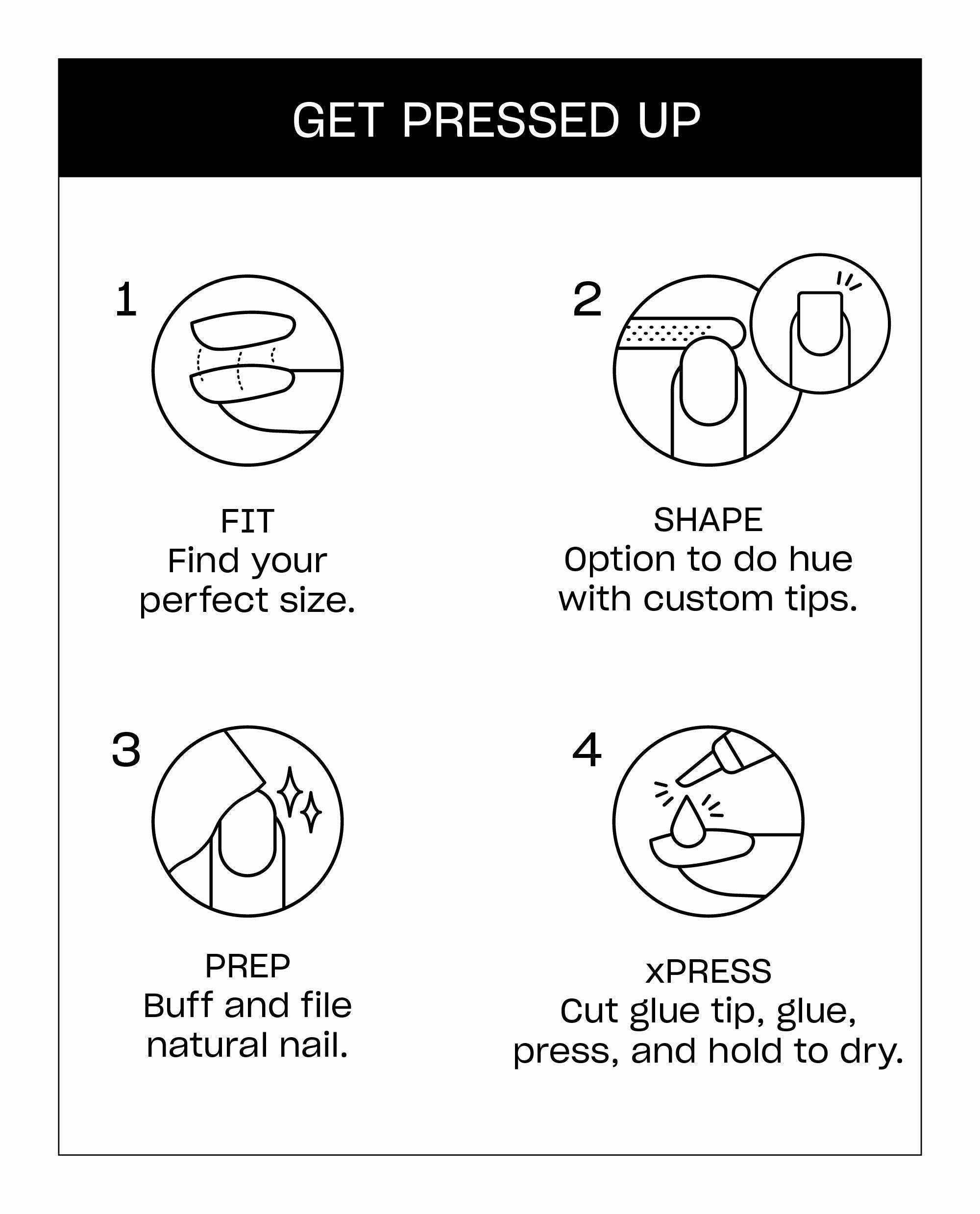 GET PRESSED UP

1

FIT
Find your perfect size.

2

SHAPE
Option to do hue with custom tips.

3

PREP
Buff and file natural nail.

4

xPRESS
Cut glue tip, glue, press, and hold to dry.